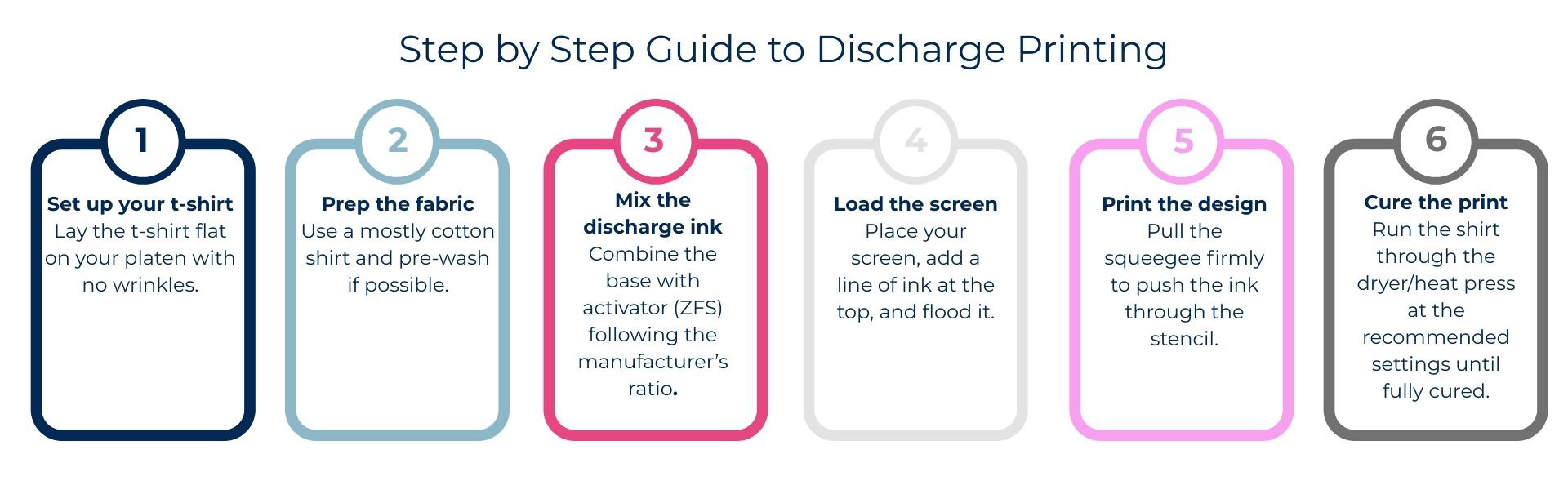 Step by Step Guide to Discharge Printing

1
Set up your t-shirt
Lay the t-shirt flat on your platen with no wrinkles.

2
Prep the fabric
Use a mostly cotton shirt and pre-wash if possible.

3
Mix the discharge ink
Combine the base with activator (ZFS) following the manufacturer's ratio.

4
Load the screen
Place your screen, add a line of ink at the top, and flood it.

5
Print the design
Pull the squeegee firmly to push the ink through the stencil.

6
Cure the print
Run the shirt through the dryer/heat press at the recommended settings until fully cured.